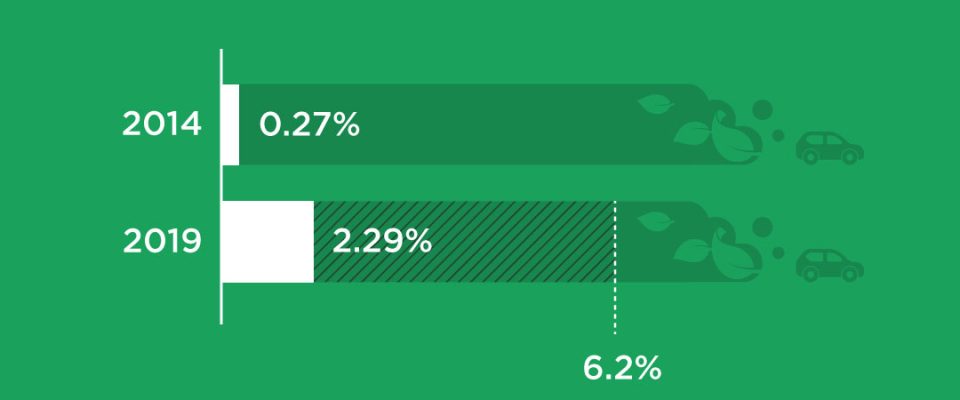 2014
0.27%
2019
2.29%
6.2%