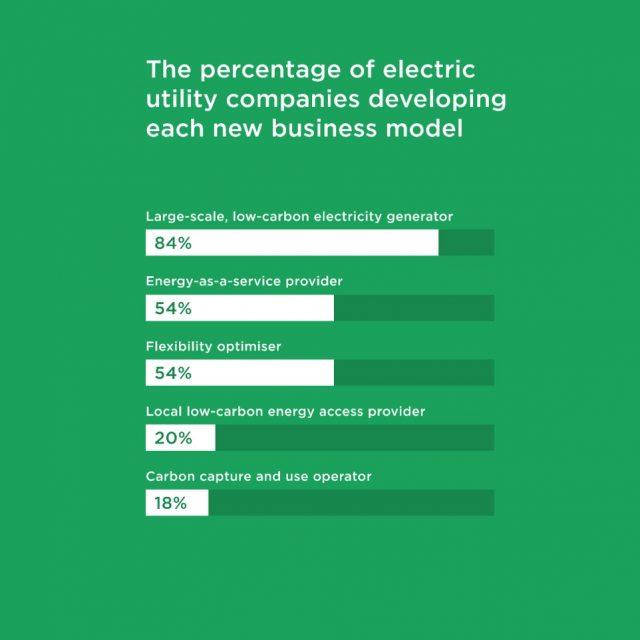 The percentage of electric utility companies developing each new business model

Large-scale, low-carbon electricity generator

84%

Energy-as-a-service provider

54%

Flexibility optimiser

54%

Local low-carbon energy access provider

20%

Carbon capture and use operator

18%