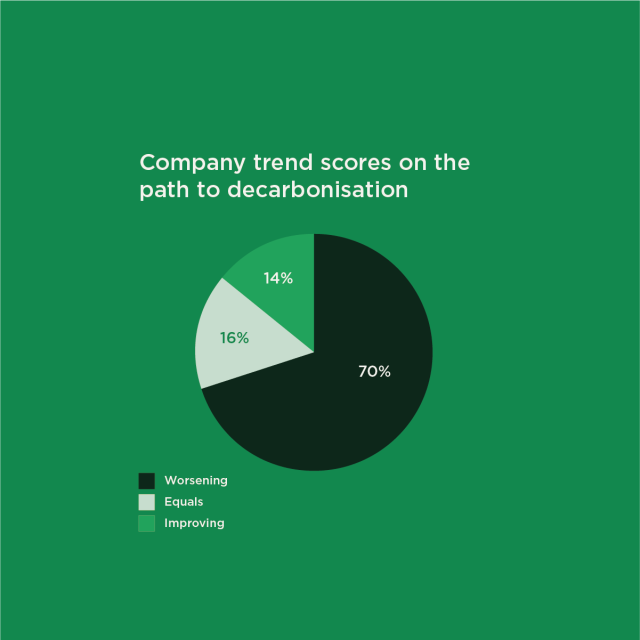 Company trend scores on the path to decarbonisation

14%

16%

70%

Worsening
Equals
Improving